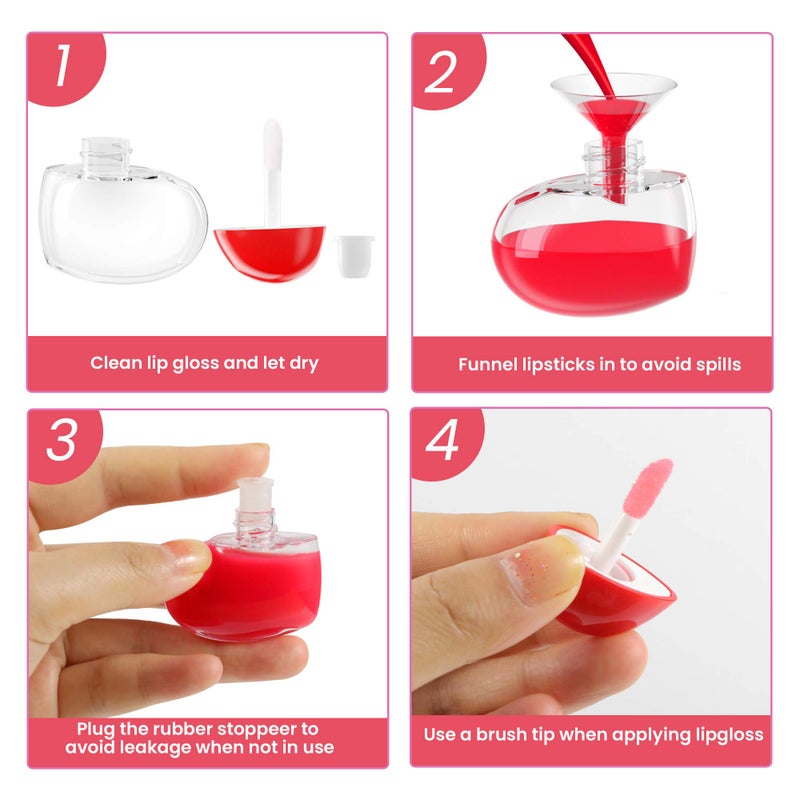 1

Clean lip gloss and let dry

2

Funnel lipsticks in to avoid spills

3

Plug the rubber stoppeer to avoid leakage when not in use

4

Use a brush tip when applying lipgloss